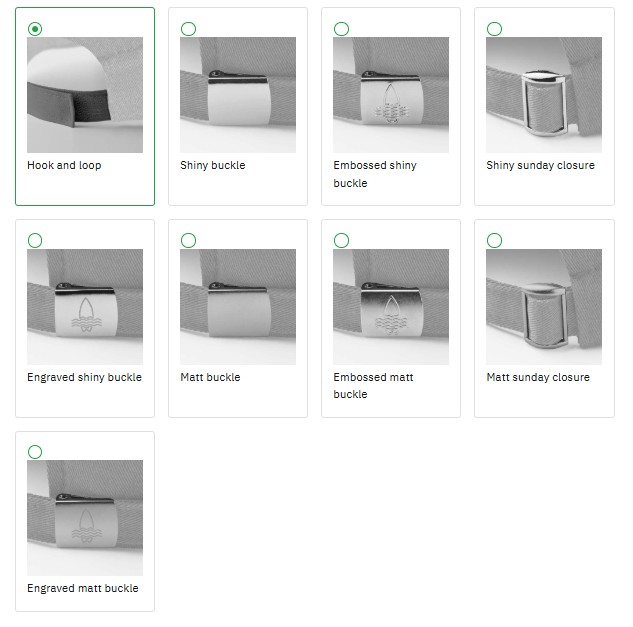 Hook and loop

Shiny buckle

Embossed shiny buckle

Shiny sunday closure

Engraved shiny buckle

Matt buckle

Embossed matt buckle

Matt sunday closure

Engraved matt buckle